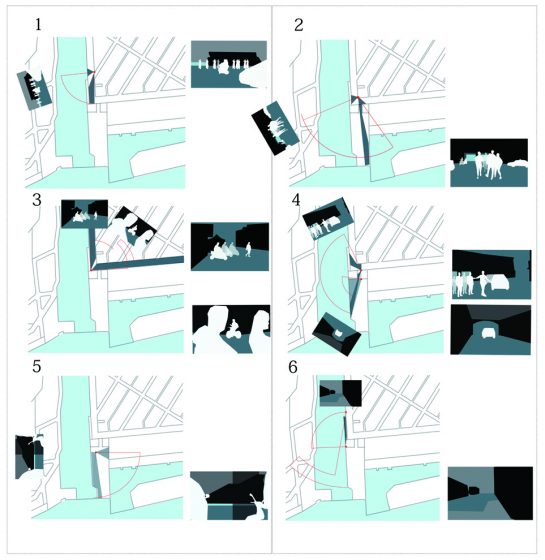 1

2

3

4

5

6